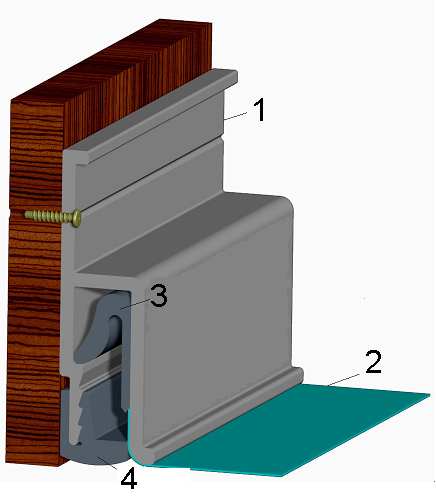 1
3
2
4